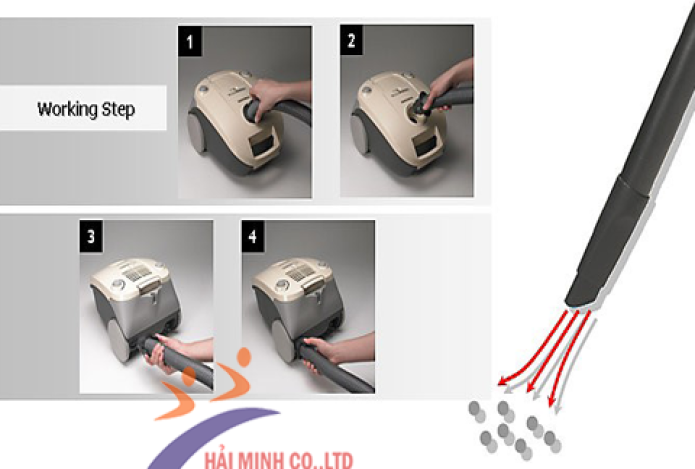 Working Step

1

2

3

4

HẢI MINH CO.,LTD