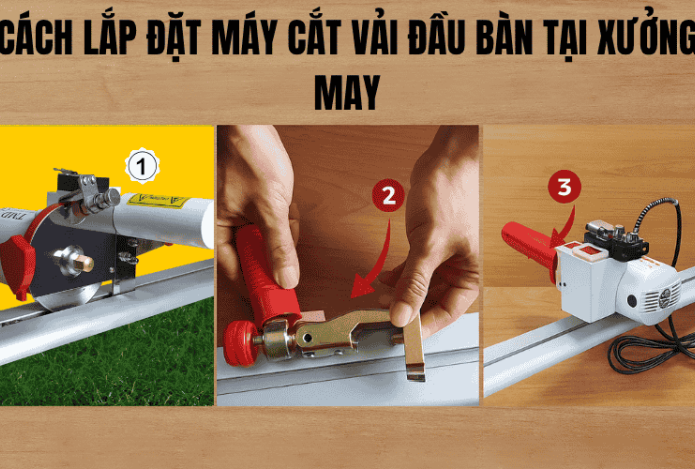 CÁCH LẮP ĐẶT MÁY CẮT VẢI ĐẦU BÀN TẠI XƯỞNG MAY

1

2

3