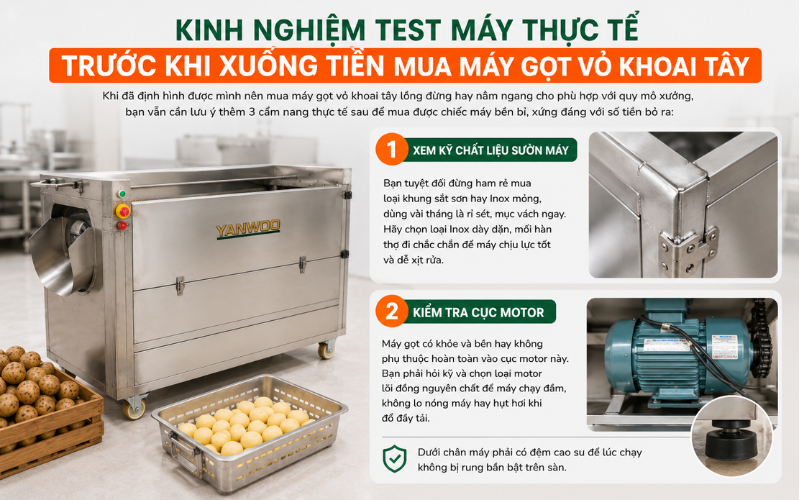 KINH NGHIỆM TEST MÁY THỰC TẾ
TRƯỚC KHI XUỐNG TIỀN MUA MÁY GỌT VỎ KHOAI TÂY

Khi đã định hình được mình nên mua máy gọt vỏ khoai tây lồng đứng hay nằm ngang cho phù hợp với quy mô xưởng, bạn vẫn cần lưu ý thêm 3 cẩm nang thực tế sau để mua được chiếc máy bền bỉ, xứng đáng với số tiền bỏ ra:

YANWOO

1 XEM KỸ CHẤT LIỆU SƯỜN MÁY

Bạn tuyệt đối đừng ham rẻ mua loại khung sắt sơn hay Inox mỏng, dùng vài tháng là rỉ sét, mục vách ngay. Hãy chọn loại Inox dày dặn, mối hàn thợ đi chắc chắn để máy chịu lực tốt và dễ xịt rửa.

2 KIỂM TRA CỤC MOTOR

Máy gọt có khỏe và bền hay không phụ thuộc hoàn toàn vào cục motor này. Bạn phải hỏi kỹ và chọn loại motor lõi đồng nguyên chất để máy chạy đầm, không lo nóng máy hay hụt hơi khi đổ đầy tải.

Dưới chân máy phải có đệm cao su để lúc chạy không bị rung bần bật trên sàn.