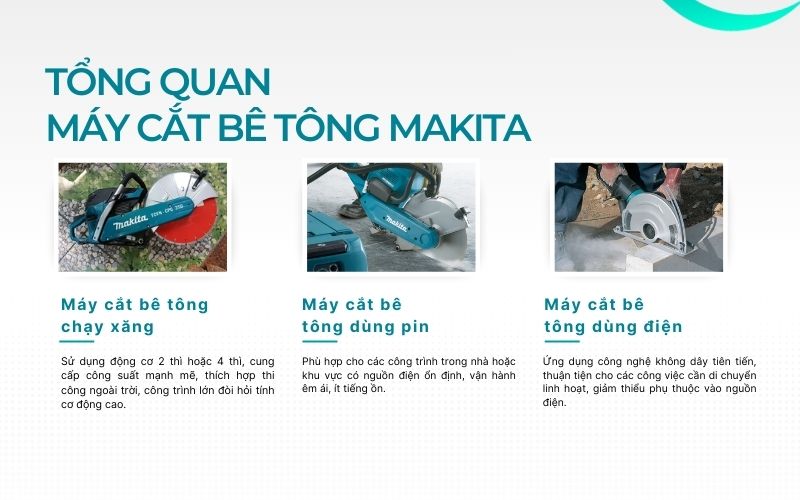 TỔNG QUAN
MÁY CẮT BÊ TÔNG MAKITA

makita

makita

Máy cắt bê tông chạy xăng

Sử dụng động cơ 2 thì hoặc 4 thì, cung cấp công suất mạnh mẽ, thích hợp thi công ngoài trời, công trình lớn đòi hỏi tính cơ động cao.

Máy cắt bê tông dùng pin

Phù hợp cho các công trình trong nhà hoặc khu vực có nguồn điện ổn định, vận hành êm ái, ít tiếng ồn.

Máy cắt bê tông dùng điện

Ứng dụng công nghệ không dây tiên tiến, thuận tiện cho các công việc cần di chuyển linh hoạt, giảm thiểu phụ thuộc vào nguồn điện.