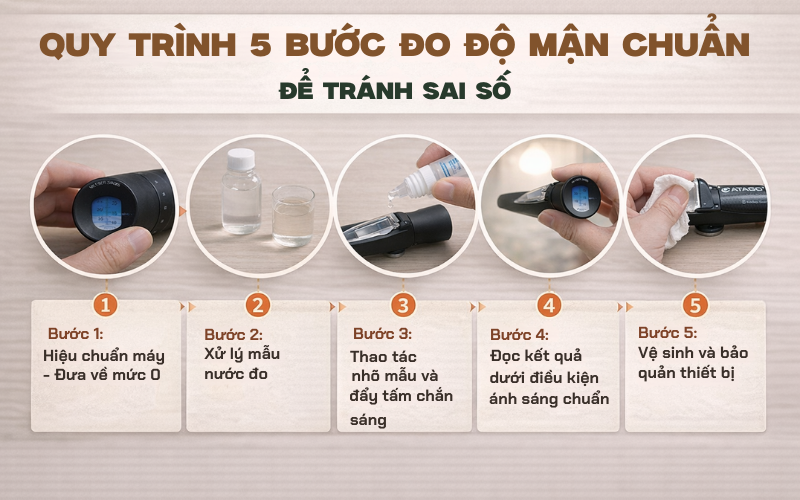 QUY TRÌNH 5 BƯỚC ĐO ĐỘ MẶN CHUẨN
ĐỂ TRÁNH SAI SỐ

ATAGO

1
Bước 1:
Hiệu chuẩn máy - Đưa về mức 0

2
Bước 2:
Xử lý mẫu nước đo

3
Bước 3:
Thao tác nhỏ mẫu và đẩy tấm chắn sáng

4
Bước 4:
Đọc kết quả dưới điều kiện ánh sáng chuẩn

5
Bước 5:
Vệ sinh và bảo quản thiết bị