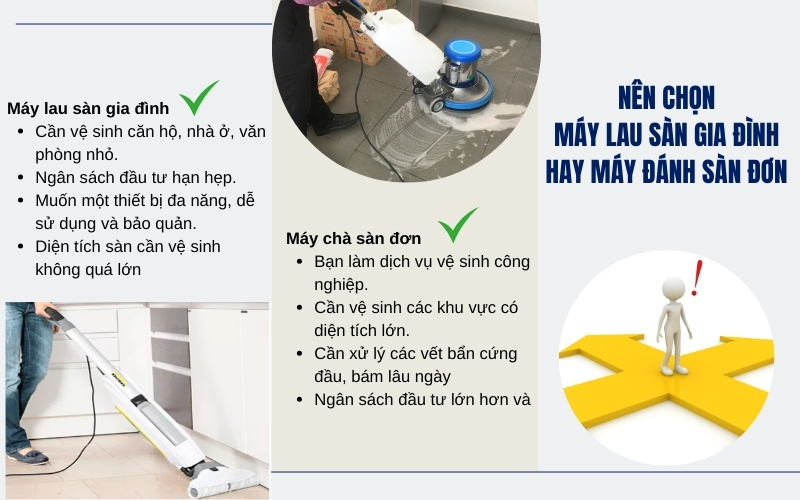 Máy lau sàn gia đình
- Cần vệ sinh căn hộ, nhà ở, văn phòng nhỏ.
- Ngân sách đầu tư hạn hẹp.
- Muốn một thiết bị đa năng, dễ sử dụng và bảo quản.
- Diện tích sàn cần vệ sinh không quá lớn

Máy chà sàn đơn
- Bạn làm dịch vụ vệ sinh công nghiệp.
- Cần vệ sinh các khu vực có diện tích lớn.
- Cần xử lý các vết bẩn cứng đầu, bám lâu ngày
- Ngân sách đầu tư lớn hơn và

NÊN CHỌN
MÁY LAU SÀN GIA ĐÌNH
HAY MÁY ĐÁNH SÀN ĐƠN