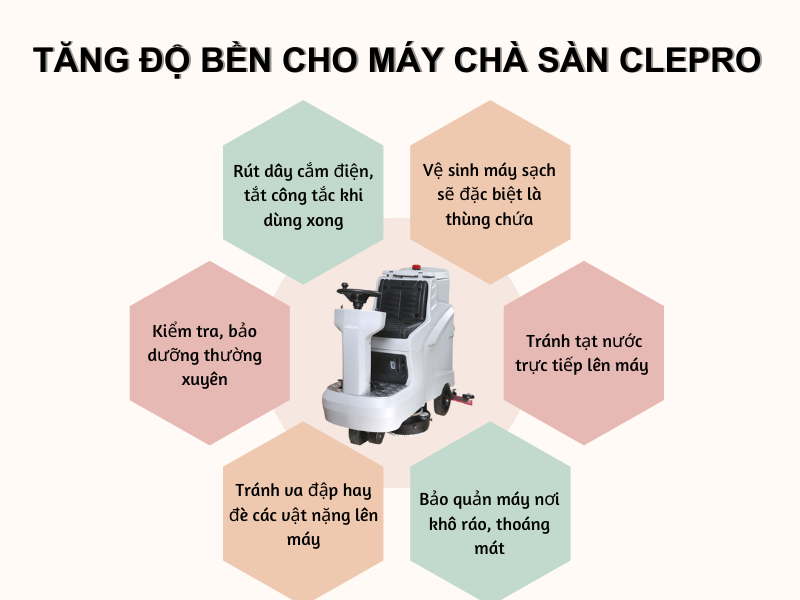 TĂNG ĐỘ BỀN CHO MÁY CHÀ SÀN CLEPRO

Rút dây cắm điện, tắt công tắc khi dùng xong

Vệ sinh máy sạch sẽ đặc biệt là thùng chứa

Kiểm tra, bảo dưỡng thường xuyên

Tránh tạt nước trực tiếp lên máy

Tránh va đập hay đè các vật nặng lên máy

Bảo quản máy nơi khô ráo, thoáng mát