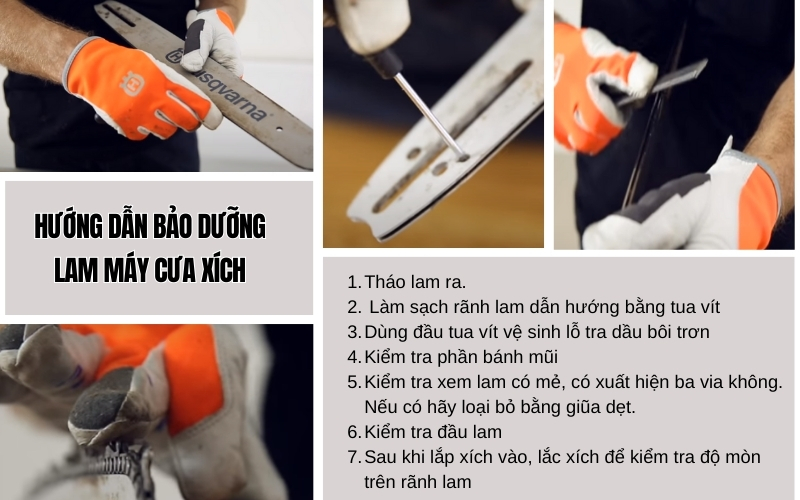 Husqvarna

HƯỚNG DẪN BẢO DƯỠNG LAM MÁY CƯA XÍCH

1. Tháo lam ra.
2. Làm sạch rãnh lam dẫn hướng bằng tua vít
3. Dùng đầu tua vít vệ sinh lỗ tra dầu bôi trơn
4. Kiểm tra phần bánh mũi
5. Kiểm tra xem lam có mẻ, có xuất hiện ba via không. Nếu có hãy loại bỏ bằng giũa dẹt.
6. Kiểm tra đầu lam
7. Sau khi lắp xích vào, lắc xích để kiểm tra độ mòn trên rãnh lam