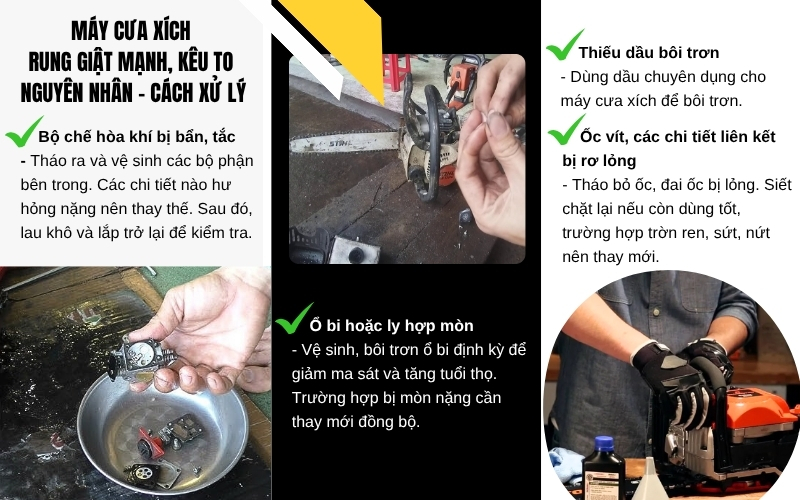 MÁY CƯA XÍCH RUNG GIẬT MẠNH, KÊU TO NGUYÊN NHÂN - CÁCH XỬ LÝ

Bộ chế hòa khí bị bẩn, tắc
- Tháo ra và vệ sinh các bộ phận bên trong. Các chi tiết nào hư hỏng nặng nên thay thế. Sau đó, lau khô và lắp trở lại để kiểm tra.

STIHL

Ổ bi hoặc ly hợp mòn
- Vệ sinh, bôi trơn ổ bi định kỳ để giảm ma sát và tăng tuổi thọ. Trường hợp bị mòn nặng cần thay mới đồng bộ.

Thiếu dầu bôi trơn
- Dùng dầu chuyên dụng cho máy cưa xích để bôi trơn.

Ốc vít, các chi tiết liên kết bị rơ lỏng
- Tháo bỏ ốc, đai ốc bị lỏng. Siết chặt lại nếu còn dùng tốt, trường hợp tròn ren, sứt, nứt nên thay mới.