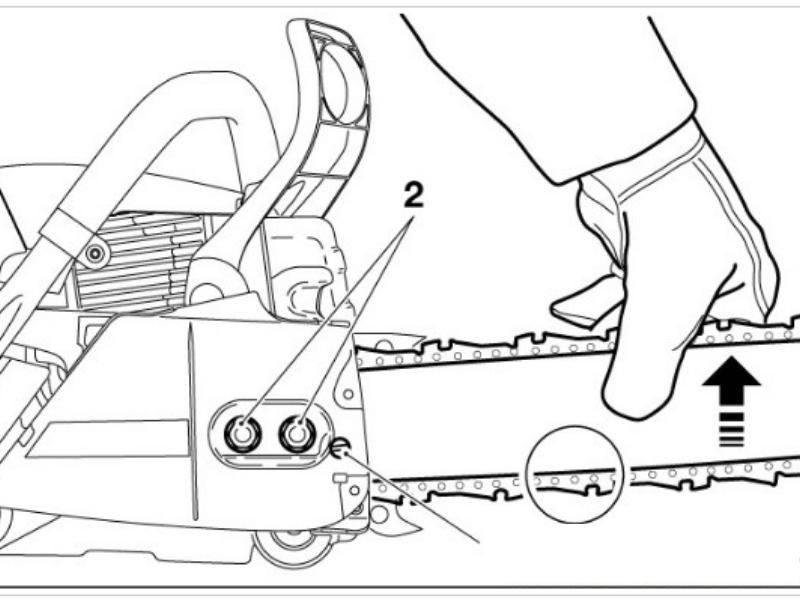 2