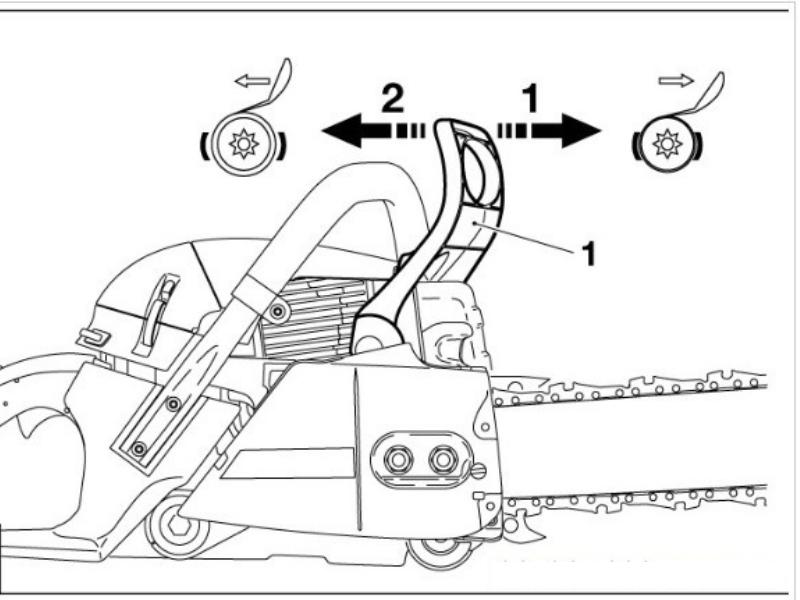 2
1
1