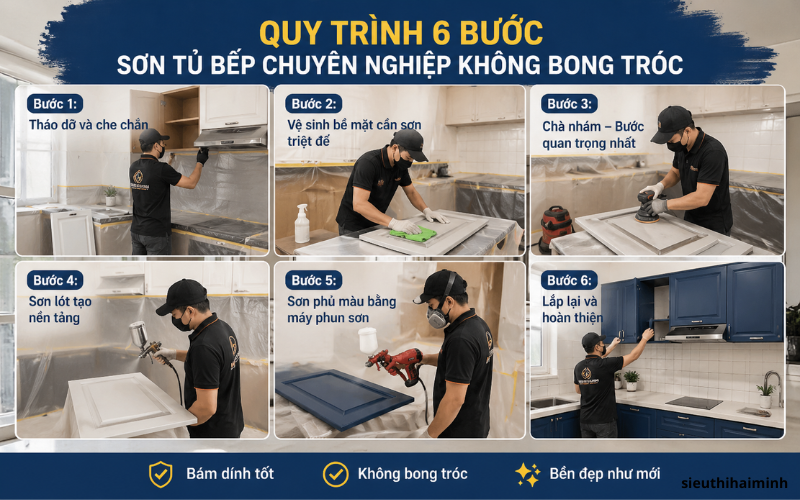 QUY TRÌNH 6 BƯỚC
SƠN TỦ BẾP CHUYÊN NGHIỆP KHÔNG BONG TRÓC

Bước 1:
Tháo dỡ và che chắn

Bước 2:
Vệ sinh bề mặt cần sơn triệt để

Bước 3:
Chà nhám – Bước quan trọng nhất

Bước 4:
Sơn lót tạo nền tảng

Bước 5:
Sơn phủ màu bằng máy phun sơn

Bước 6:
Lắp lại và hoàn thiện

Bám dính tốt
Không bong tróc
Bền đẹp như mới

sieuthihaiminh