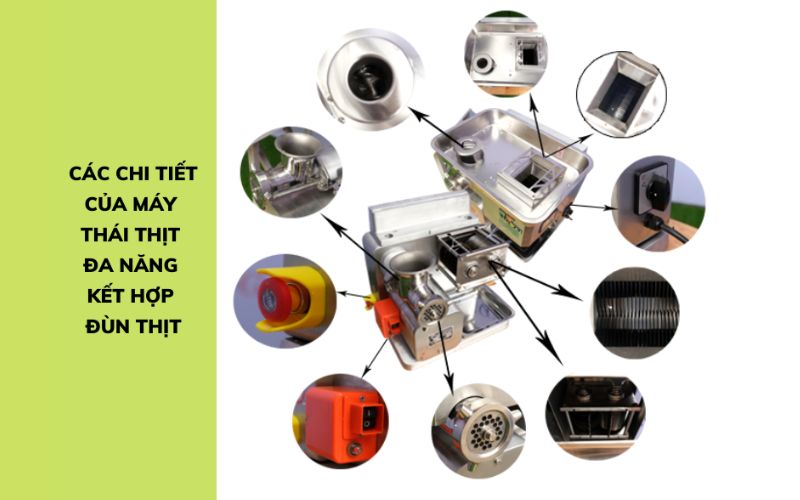 CÁC CHI TIẾT CỦA MÁY THÁI THỊT ĐA NĂNG KẾT HỢP ĐÙN THỊT