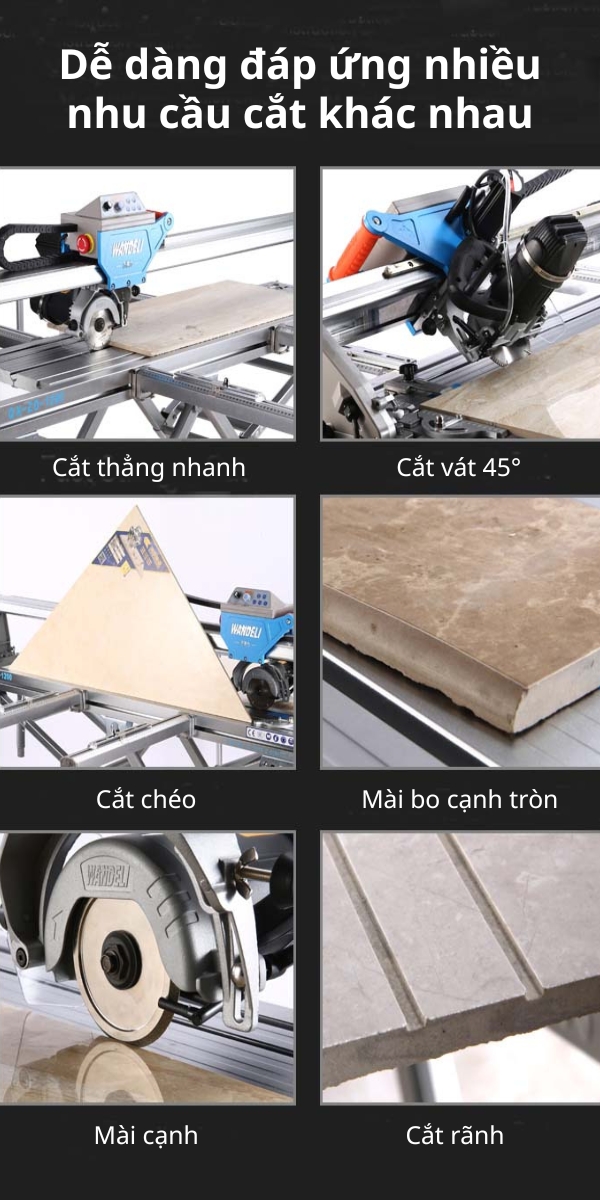 Dễ dàng đáp ứng nhiều nhu cầu cắt khác nhau

WANDELI

Cắt thẳng nhanh

Cắt vát 45°

WANDELI

Cắt chéo

Mài bo cạnh tròn

WANDELI

Mài cạnh

Cắt rãnh