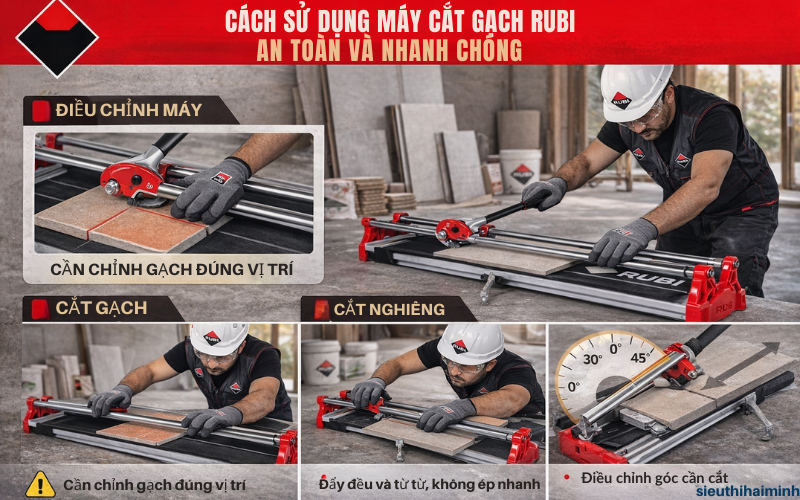 CÁCH SỬ DỤNG MÁY CẮT GẠCH RUBI
AN TOÀN VÀ NHANH CHÓNG

ĐIỀU CHỈNH MÁY

CẦN CHỈNH GẠCH ĐÚNG VỊ TRÍ

RUBI

CẮT GẠCH

CẮT NGHIÊNG

30° 0° 45°
0°

Cần chỉnh gạch đúng vị trí

Đẩy đều và từ từ, không ép nhanh

Điều chỉnh góc cần cắt

sieuthihaiminh