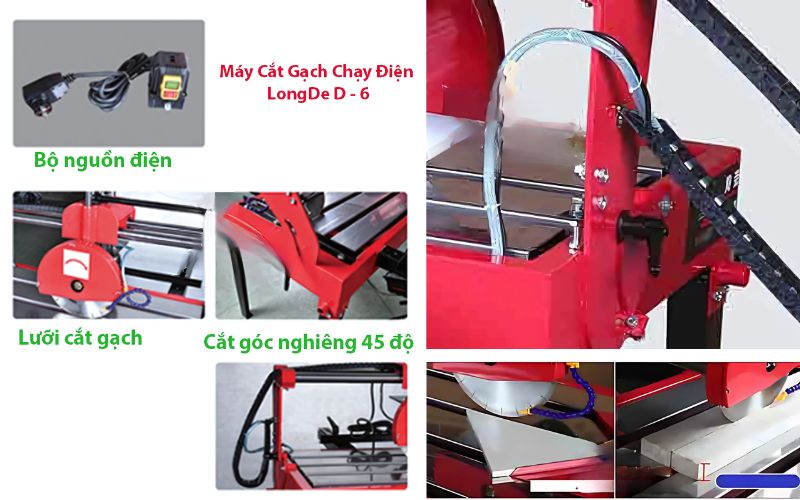 Máy Cắt Gạch Chạy Điện
LongDe D - 6

Bộ nguồn điện

Lưỡi cắt gạch

Cắt góc nghiêng 45 độ