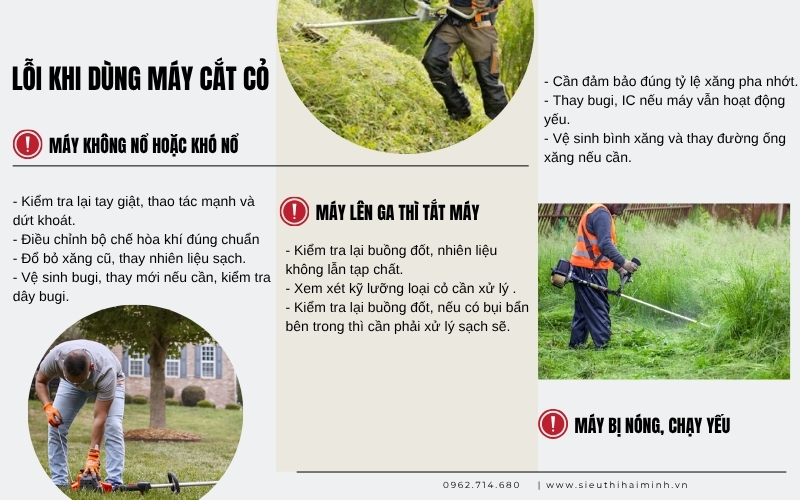 LỖI KHI DÙNG MÁY CẮT CỎ

MÁY KHÔNG NỔ HOẶC KHÓ NỔ

- Kiểm tra lại tay giật, thao tác mạnh và dứt khoát.
- Điều chỉnh bộ chế hòa khí đúng chuẩn
- Đổ bỏ xăng cũ, thay nhiên liệu sạch.
- Vệ sinh bugi, thay mới nếu cần, kiểm tra dây bugi.

MÁY LÊN GA THÌ TẮT MÁY

- Kiểm tra lại buồng đốt, nhiên liệu không lẫn tạp chất.
- Xem xét kỹ lưỡng loại cỏ cần xử lý .
- Kiểm tra lại buồng đốt, nếu có bụi bẩn bên trong thì cần phải xử lý sạch sẽ.

- Cần đảm bảo đúng tỷ lệ xăng pha nhớt.
- Thay bugi, IC nếu máy vẫn hoạt động yếu.
- Vệ sinh bình xăng và thay đường ống xăng nếu cần.

MÁY BỊ NÓNG, CHẠY YẾU

0962.714.680 | www.sieuthihaiminh.vn