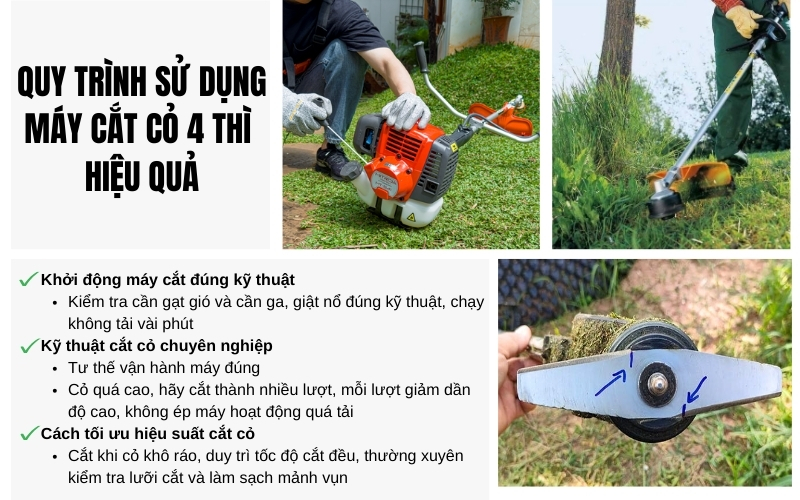 QUY TRÌNH SỬ DỤNG MÁY CẮT CỎ 4 THÌ HIỆU QUẢ

✓ Khởi động máy cắt đúng kỹ thuật
• Kiểm tra cần gạt gió và cần ga, giật nổ đúng kỹ thuật, chạy không tải vài phút

✓ Kỹ thuật cắt cỏ chuyên nghiệp
• Tư thế vận hành máy đúng
• Cỏ quá cao, hãy cắt thành nhiều lượt, mỗi lượt giảm dần độ cao, không ép máy hoạt động quá tải

✓ Cách tối ưu hiệu suất cắt cỏ
• Cắt khi cỏ khô ráo, duy trì tốc độ cắt đều, thường xuyên kiểm tra lưỡi cắt và làm sạch mảnh vụn