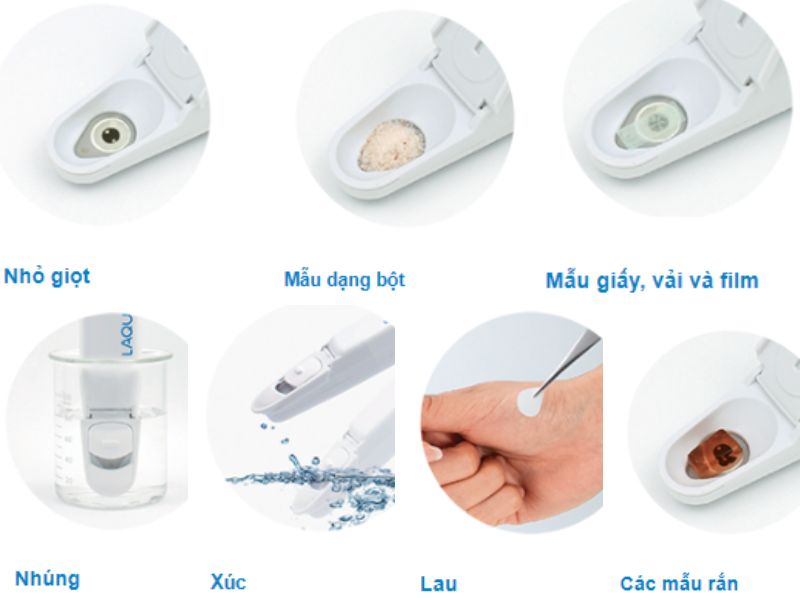 Nhỏ giọt

Mẫu dạng bột

Mẫu giấy, vải và film

LAQU

Nhúng

Xúc

Lau

Các mẫu rắn