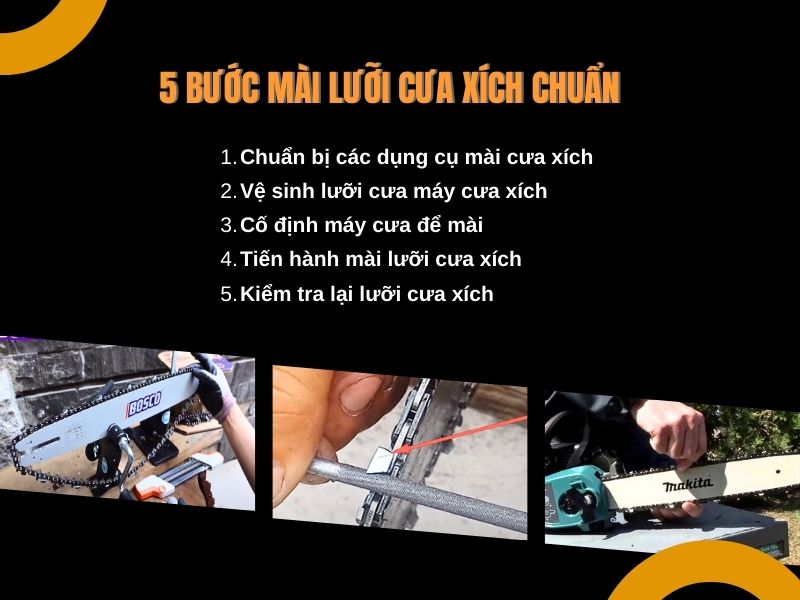 5 BƯỚC MÀI LƯỠI CƯA XÍCH CHUẨN

1. Chuẩn bị các dụng cụ mài cưa xích
2. Vệ sinh lưỡi cưa máy cưa xích
3. Cố định máy cưa để mài
4. Tiến hành mài lưỡi cưa xích
5. Kiểm tra lại lưỡi cưa xích

BOSCO

makita