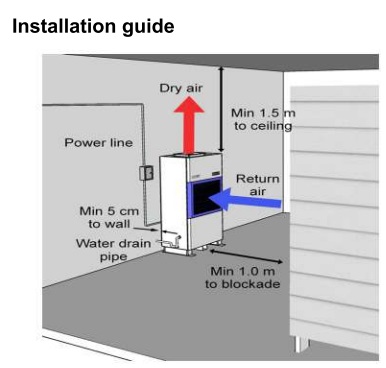 Installation guide

Dry air

Min 1.5 m to ceiling

Power line

Return air

Min 5 cm to wall

Water drain pipe

Min 1.0 m to blockade