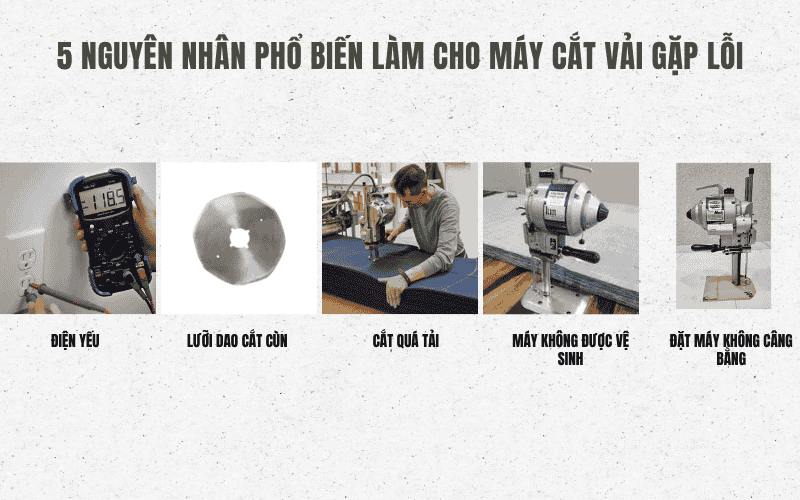 5 NGUYÊN NHÂN PHỔ BIẾN LÀM CHO MÁY CẮT VẢI GẶP LỖI

118.5

ĐIỆN YẾU

LƯỠI DAO CẮT CÙN

CẮT QUÁ TẢI

MÁY KHÔNG ĐƯỢC VỆ SINH

ĐẶT MÁY KHÔNG CÂNG BẰNG