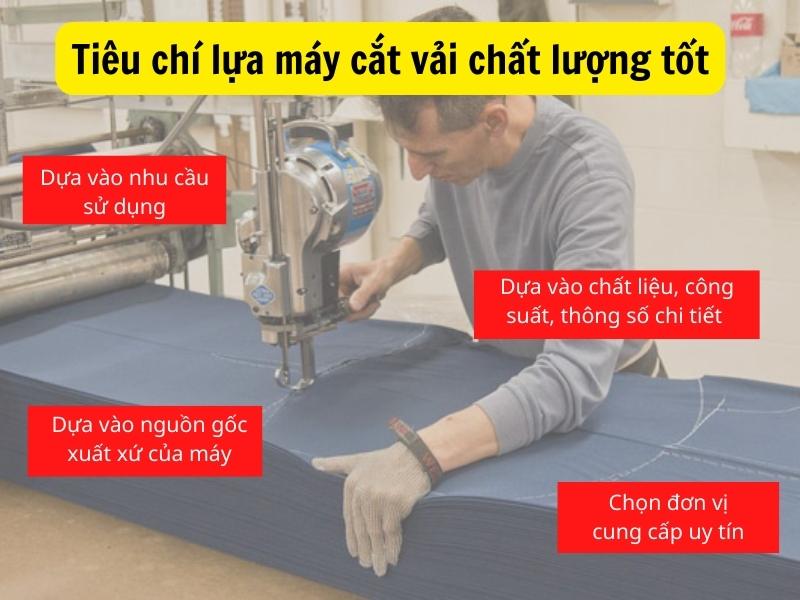 Tiêu chí lựa máy cắt vải chất lượng tốt

Dựa vào nhu cầu sử dụng

Dựa vào chất liệu, công suất, thông số chi tiết

Dựa vào nguồn gốc xuất xứ của máy

Chọn đơn vị cung cấp uy tín