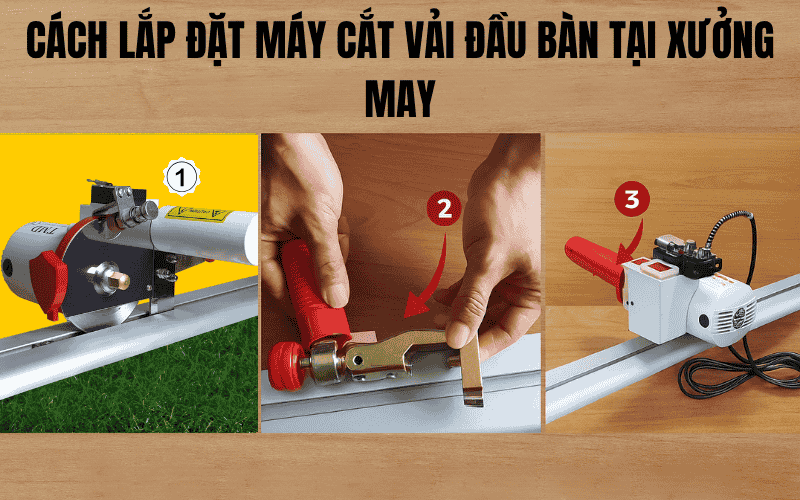 CÁCH LẮP ĐẶT MÁY CẮT VẢI ĐẦU BÀN TẠI XƯỞNG MAY

1

2

3