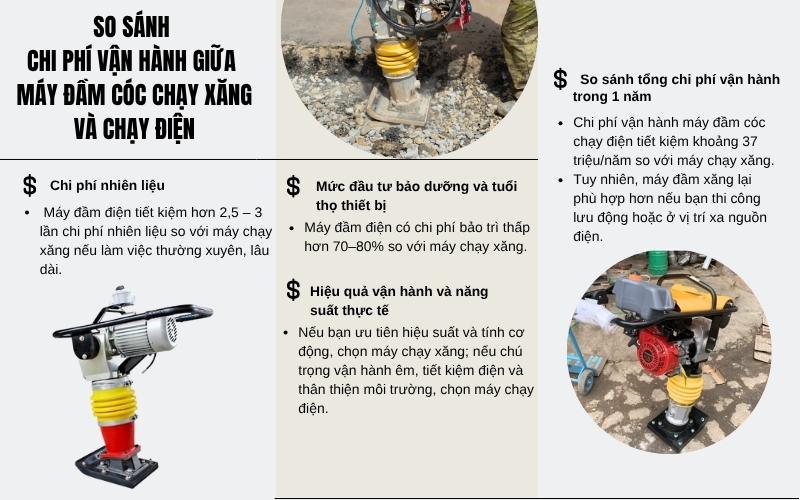 SO SÁNH
CHI PHÍ VẬN HÀNH GIỮA
MÁY ĐẦM CÓC CHẠY XĂNG
VÀ CHẠY ĐIỆN

$ Chi phí nhiên liệu

• Máy đầm điện tiết kiệm hơn 2,5 – 3 lần chi phí nhiên liệu so với máy chạy xăng nếu làm việc thường xuyên, lâu dài.

$ Mức đầu tư bảo dưỡng và tuổi thọ thiết bị

• Máy đầm điện có chi phí bảo trì thấp hơn 70–80% so với máy chạy xăng.

$ Hiệu quả vận hành và năng suất thực tế

• Nếu bạn ưu tiên hiệu suất và tính cơ động, chọn máy chạy xăng; nếu chú trọng vận hành êm, tiết kiệm điện và thân thiện môi trường, chọn máy chạy điện.

$ So sánh tổng chi phí vận hành trong 1 năm

• Chi phí vận hành máy đầm cóc chạy điện tiết kiệm khoảng 37 triệu/năm so với máy chạy xăng.
• Tuy nhiên, máy đầm xăng lại phù hợp hơn nếu bạn thi công lưu động hoặc ở vị trí xa nguồn điện.