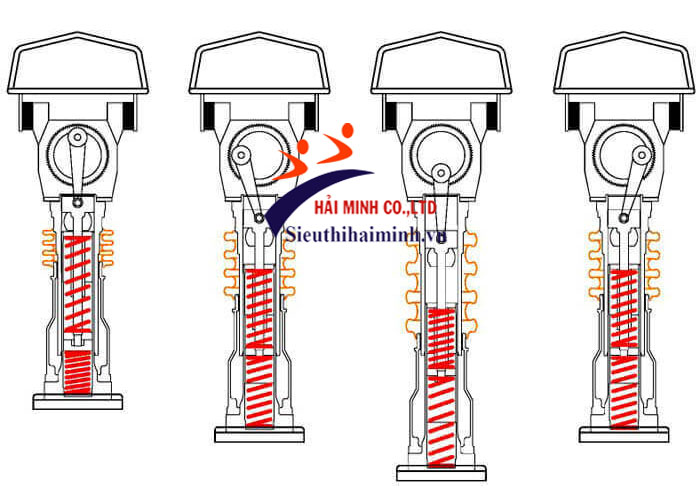 HẢI MINH CO.,LTD
Sieuthihaiminh.vn