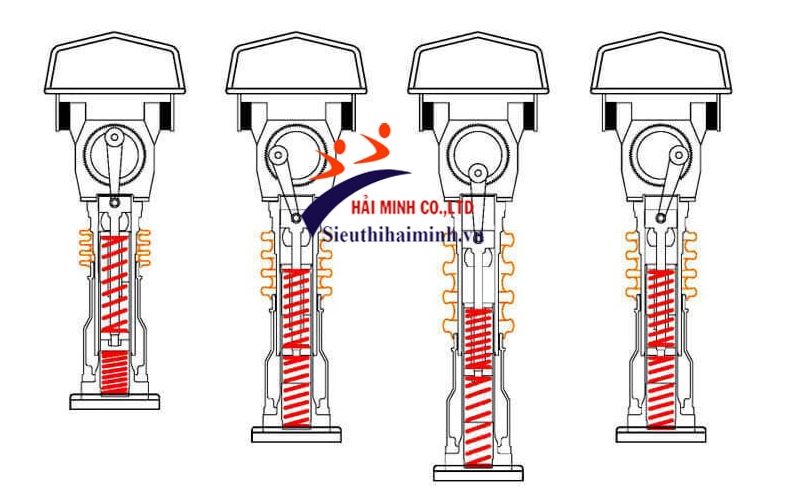 HẢI MINH CO.,LTD
Sieuthihaiminh.vn