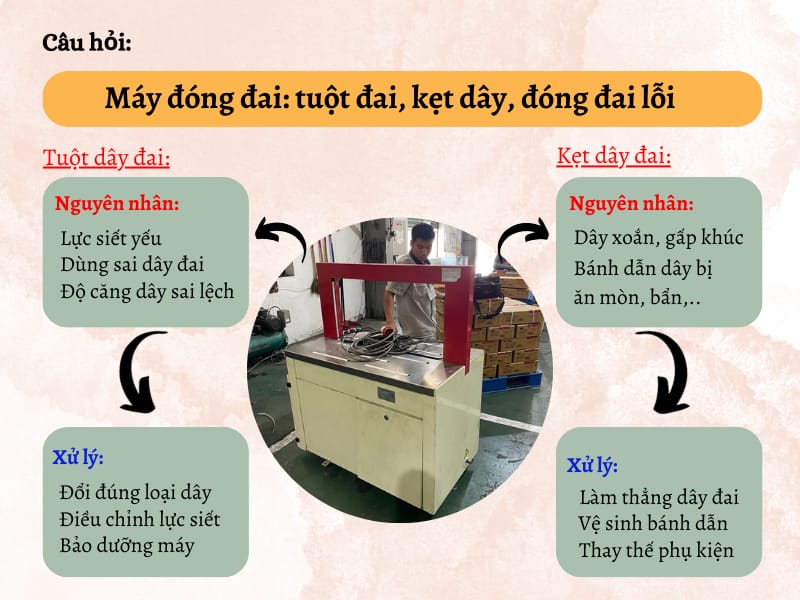 Câu hỏi:

Máy đóng đai: tuột đai, kẹt dây, đóng đai lỗi

Tuột dây đai:

Nguyên nhân:

Lực siết yếu
Dùng sai dây đai
Độ căng dây sai lệch

Xử lý:

Đổi đúng loại dây
Điều chỉnh lực siết
Bảo dưỡng máy

Kẹt dây đai:

Nguyên nhân:

Dây xoắn, gấp khúc
Bánh dẫn dây bị ăn mòn, bẩn,..

Xử lý:

Làm thẳng dây đai
Vệ sinh bánh dẫn
Thay thế phụ kiện