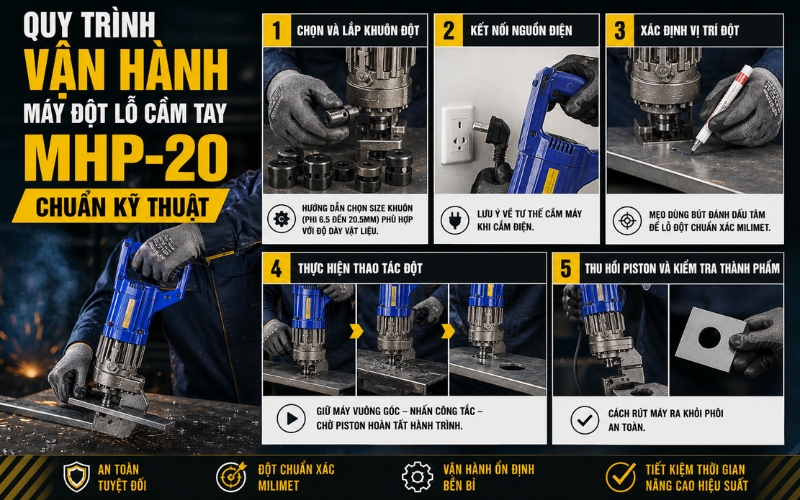 QUY TRÌNH
VẬN HÀNH
MÁY ĐỘT LỖ CẦM TAY
MHP-20
CHUẨN KỸ THUẬT

1 CHỌN VÀ LẮP KHUÔN ĐỘT

HƯỚNG DẪN CHỌN SIZE KHUÔN (PHI 6.5 ĐẾN 20.5MM) PHÙ HỢP VỚI ĐỘ DÀY VẬT LIỆU.

2 KẾT NỐI NGUỒN ĐIỆN

LƯU Ý VỀ TƯ THẾ CẦM MÁY KHI CẮM ĐIỆN.

3 XÁC ĐỊNH VỊ TRÍ ĐỘT

MẸO DÙNG BÚT ĐÁNH DẤU TÂM ĐỂ LỖ ĐỘT CHUẨN XÁC MILIMET.

4 THỰC HIỆN THAO TÁC ĐỘT

GIỮ MÁY VUÔNG GÓC – NHẤN CÔNG TẮC – CHỜ PISTON HOÀN TẤT HÀNH TRÌNH.

5 THU HỒI PISTON VÀ KIỂM TRA THÀNH PHẨM

CÁCH RÚT MÁY RA KHỎI PHÔI AN TOÀN.

AN TOÀN TUYỆT ĐỐI

ĐỘT CHUẨN XÁC MILIMET

VẬN HÀNH ỔN ĐỊNH BỀN BỈ

TIẾT KIỆM THỜI GIAN NÂNG CAO HIỆU SUẤT