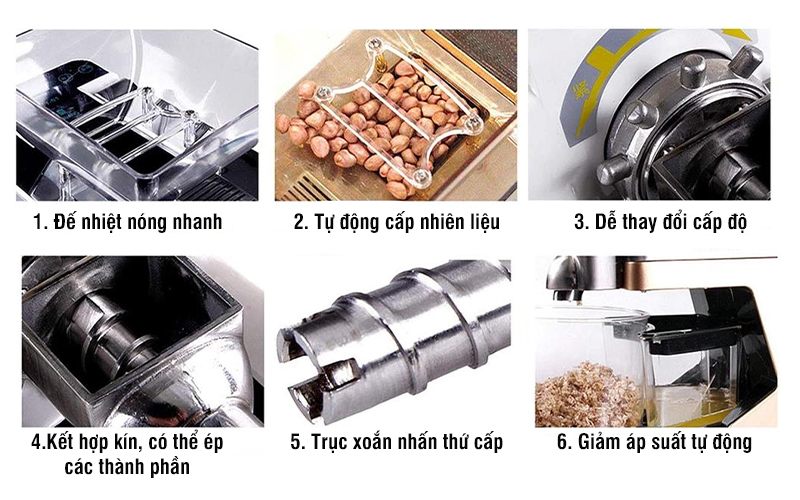 1. Đế nhiệt nóng nhanh

2. Tự động cấp nhiên liệu

3. Dễ thay đổi cấp độ

4.Kết hợp kín, có thể ép các thành phần

5. Trục xoắn nhấn thứ cấp

6. Giảm áp suất tự động