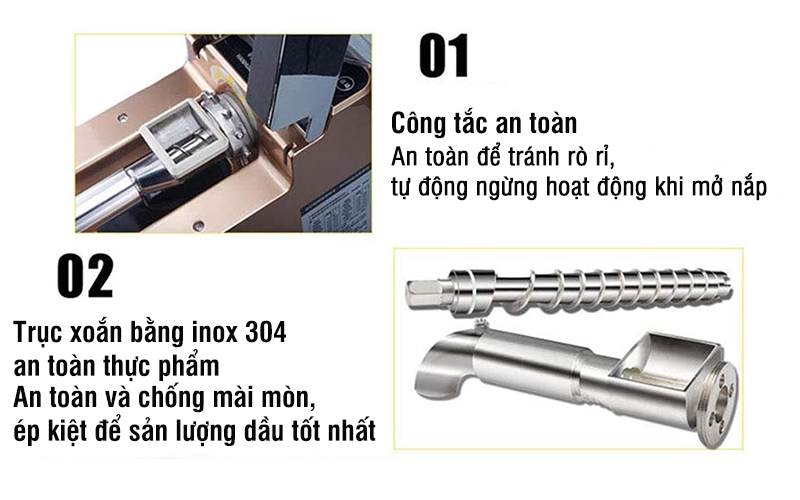 01

Công tắc an toàn
An toàn để tránh rò rỉ, tự động ngừng hoạt động khi mở nắp

02

Trục xoắn bằng inox 304 an toàn thực phẩm
An toàn và chống mài mòn, ép kiệt để sản lượng dầu tốt nhất