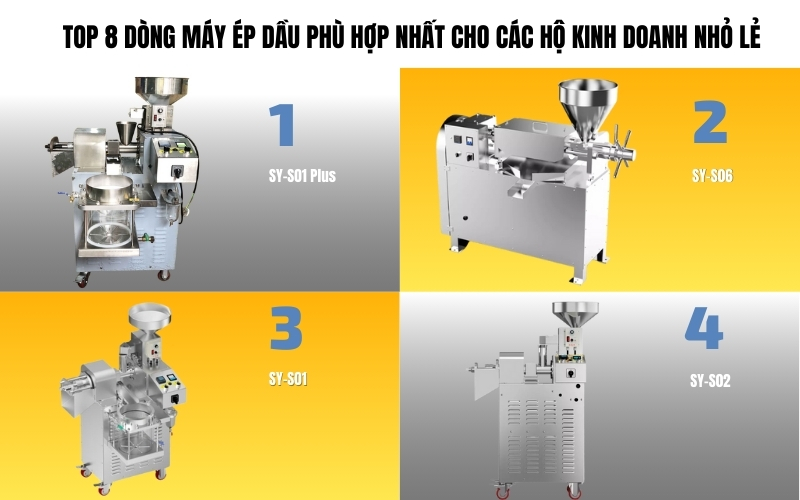 TOP 8 DÒNG MÁY ÉP DẦU PHÙ HỢP NHẤT CHO CÁC HỘ KINH DOANH NHỎ LẺ

1

SY-S01 Plus

2

SY-S06

3

SY-S01

4

SY-S02