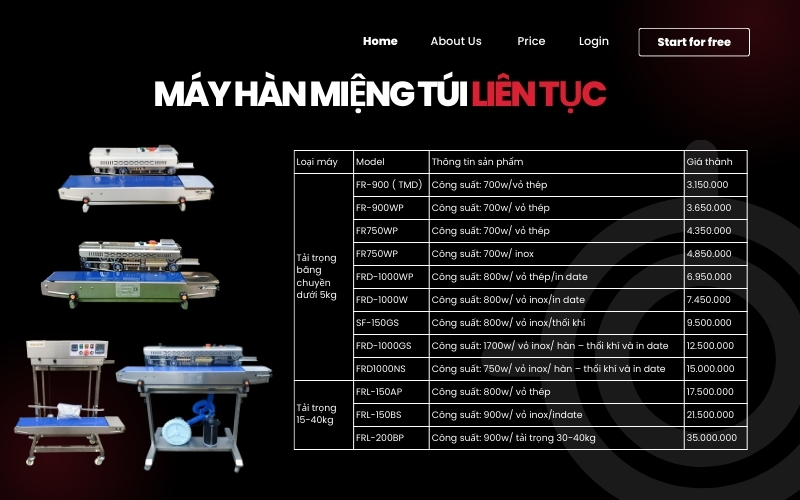 Home About Us Price Login Start for free

MÁY HÀN MIỆNG TÚI LIÊN TỤC

| Loại máy | Model | Thông tin sản phẩm | Giá thành |
|---|---|---|---|
| Tải trọng băng chuyền dưới 5kg | FR-900 ( TMD) | Công suất: 700w/vỏ thép | 3.150.000 |
| | FR-900WP | Công suất: 700w/ vỏ thép | 3.650.000 |
| | FR750WP | Công suất: 700w/ vỏ thép | 4.350.000 |
| | FR750WP | Công suất: 700w/ inox | 4.850.000 |
| | FRD-1000WP | Công suất: 800w/ vỏ thép/in date | 6.950.000 |
| | FRD-1000W | Công suất: 800w/ vỏ inox/in date | 7.450.000 |
| | SF-150GS | Công suất: 800w/ vỏ inox/thổi khí | 9.500.000 |
| | FRD-1000GS | Công suất: 1700w/ vỏ inox/ hàn – thổi khí và in date | 12.500.000 |
| | FRD1000NS | Công suất: 750w/ vỏ inox/ hàn – thổi khí và in date | 15.000.000 |
| Tải trọng 15-40kg | FRL-150AP | Công suất: 800w/ vỏ thép | 17.500.000 |
| | FRL-150BS | Công suất: 900w/ vỏ inox/indate | 21.500.000 |
| | FRL-200BP | Công suất: 900w/ tải trọng 30-40kg | 35.000.000 |