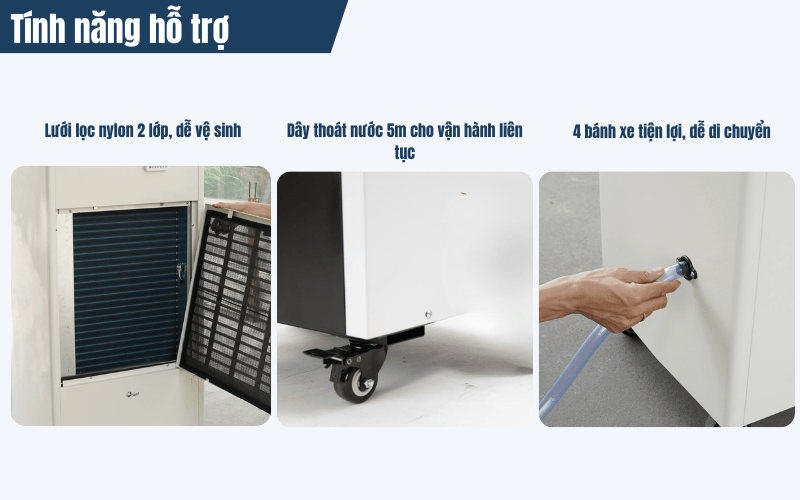 Tính năng hỗ trợ

Lưới lọc nylon 2 lớp, dễ vệ sinh

Dây thoát nước 5m cho vận hành liên tục

4 bánh xe tiện lợi, dễ di chuyển