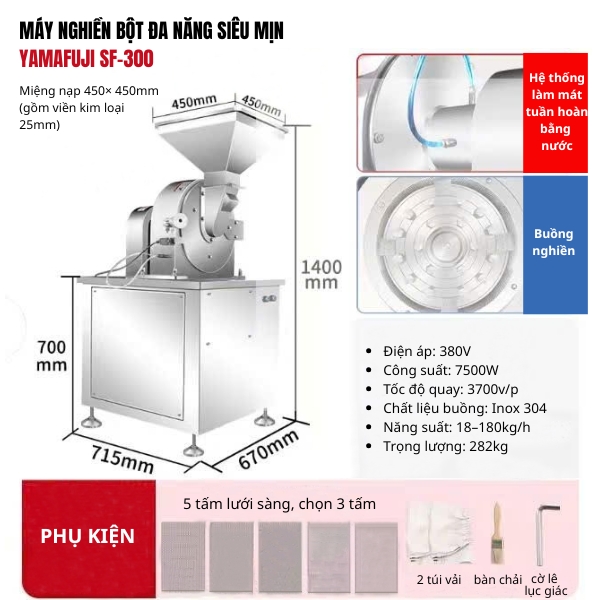 MÁY NGHIỀN BỘT ĐA NĂNG SIÊU MỊN
YAMAFUJI SF-300

Miệng nạp 450× 450mm (gồm viền kim loại 25mm)

450mm
450mm

1400 mm

700 mm

715mm
670mm

Hệ thống làm mát tuần hoàn bằng nước

Buồng nghiền

• Điện áp: 380V
• Công suất: 7500W
• Tốc độ quay: 3700v/p
• Chất liệu buồng: Inox 304
• Năng suất: 18–180kg/h
• Trọng lượng: 282kg

PHỤ KIỆN

5 tấm lưới sàng, chọn 3 tấm

2 túi vải
bàn chải
cờ lê lục giác