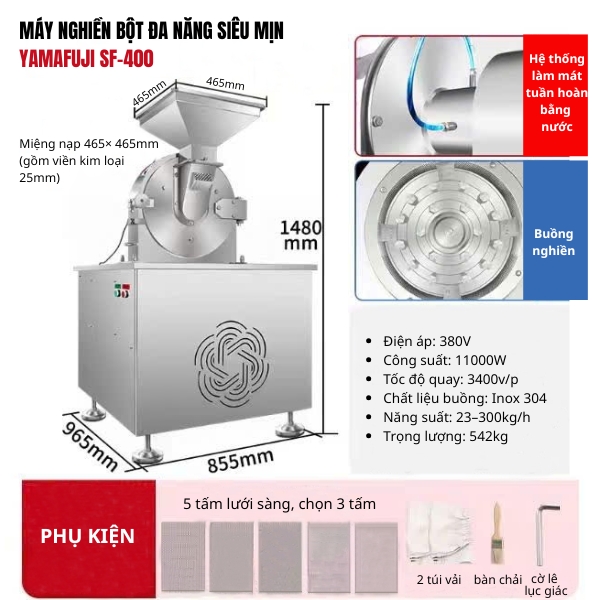 MÁY NGHIỀN BỘT ĐA NĂNG SIÊU MỊN
YAMAFUJI SF-400

465mm
465mm

Miệng nạp 465× 465mm (gồm viền kim loại 25mm)

1480 mm

965mm

855mm

Hệ thống làm mát tuần hoàn bằng nước

Buồng nghiền

- Điện áp: 380V
- Công suất: 11000W
- Tốc độ quay: 3400v/p
- Chất liệu buồng: Inox 304
- Năng suất: 23–300kg/h
- Trọng lượng: 542kg

PHỤ KIỆN

5 tấm lưới sàng, chọn 3 tấm

2 túi vải

bàn chải

cờ lê lục giác