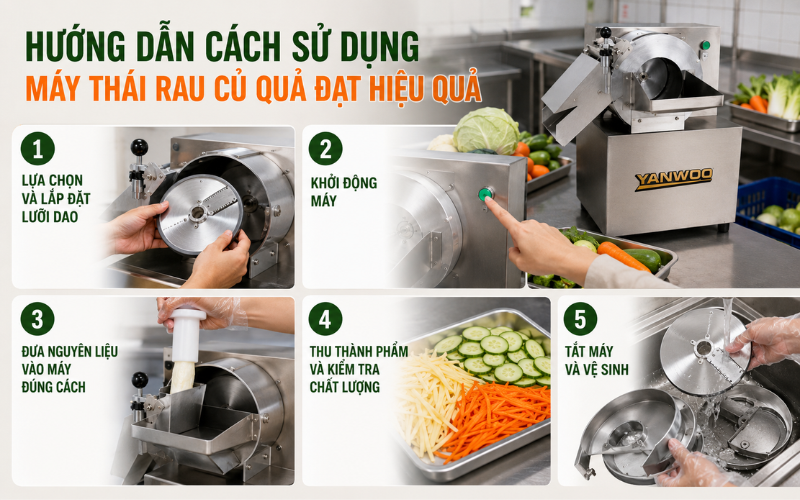 HƯỚNG DẪN CÁCH SỬ DỤNG
MÁY THÁI RAU CỦ QUẢ ĐẠT HIỆU QUẢ

YANWOO

1
LỰA CHỌN VÀ LẮP ĐẶT LƯỠI DAO

2
KHỞI ĐỘNG MÁY

3
ĐƯA NGUYÊN LIỆU VÀO MÁY ĐÚNG CÁCH

4
THU THÀNH PHẨM VÀ KIỂM TRA CHẤT LƯỢNG

5
TẮT MÁY VÀ VỆ SINH