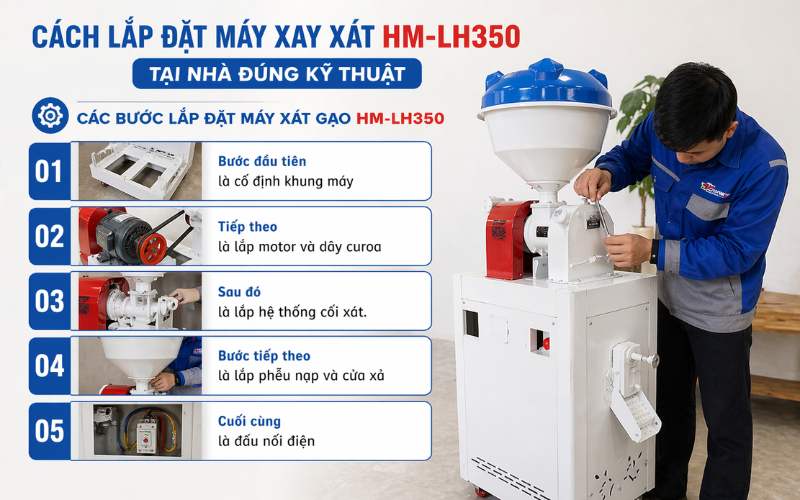 CÁCH LẮP ĐẶT MÁY XAY XÁT HM-LH350

TẠI NHÀ ĐÚNG KỸ THUẬT

CÁC BƯỚC LẮP ĐẶT MÁY XÁT GẠO HM-LH350

01
Bước đầu tiên
là cố định khung máy

02
Tiếp theo
là lắp motor và dây curoa

03
Sau đó
là lắp hệ thống cối xát.

04
Bước tiếp theo
là lắp phễu nạp và cửa xả

05
Cuối cùng
là đấu nối điện