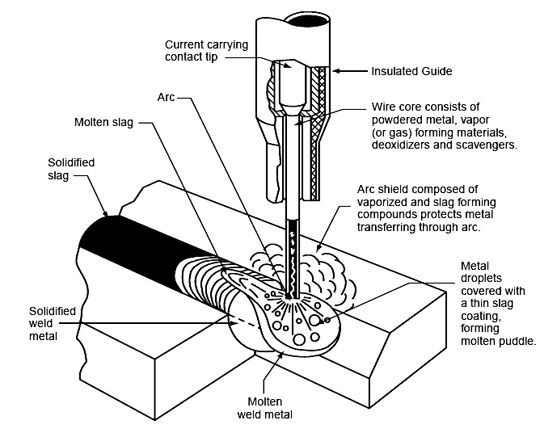 Current carrying contact tip

Insulated Guide

Arc

Wire core consists of powdered metal, vapor (or gas) forming materials, deoxidizers and scavengers.

Molten slag

Solidified slag

Arc shield composed of vaporized and slag forming compounds protects metal transferring through arc.

Metal droplets covered with a thin slag coating, forming molten puddle.

Solidified weld metal

Molten weld metal