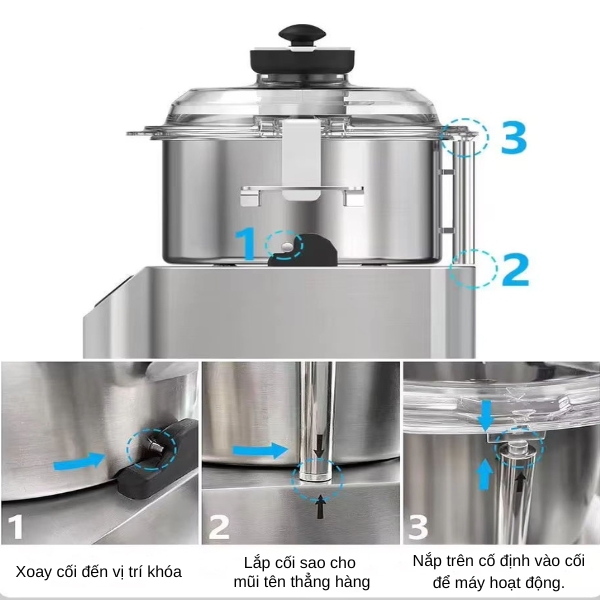 3

1

2

1

2

3

Xoay cối đến vị trí khóa

Lắp cối sao cho mũi tên thẳng hàng

Nắp trên cố định vào cối để máy hoạt động.